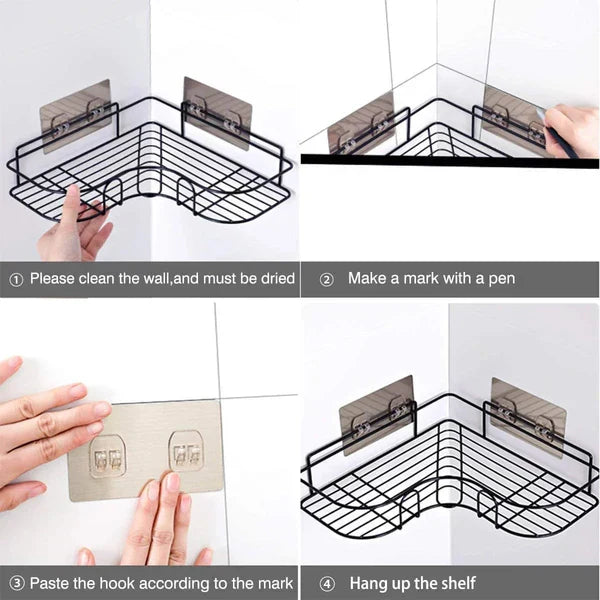 ① Please clean the wall,and must be dried

② Make a mark with a pen

③ Paste the hook according to the mark

④ Hang up the shelf